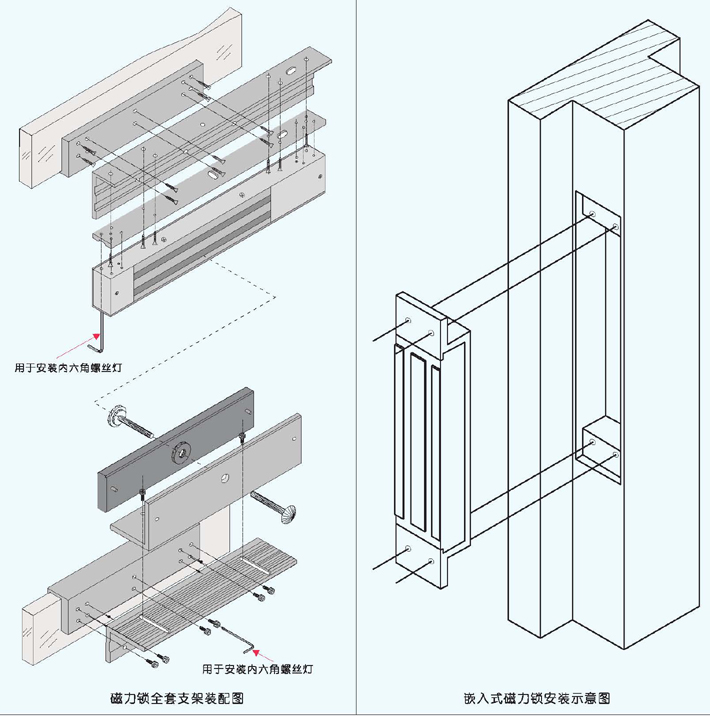 用于安装内六角螺丝灯

用于安装内六角螺丝灯

磁力锁全套支架装配图

嵌入式磁力锁安装示意图